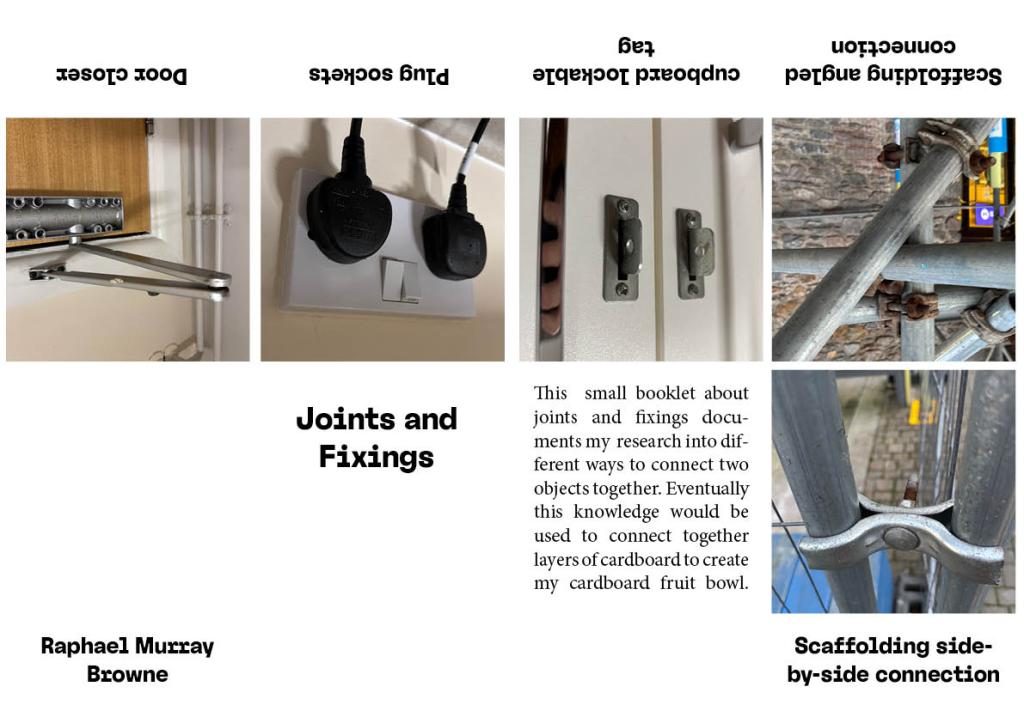 Door closer

Plug sockets

cupboard lockable tag

Scaffolding angled connection

Joints and Fixings

This small booklet about joints and fixings documents my research into different ways to connect two objects together. Eventually this knowledge would be used to connect together layers of cardboard to create my cardboard fruit bowl.

Raphael Murray Browne

Scaffolding side-by-side connection